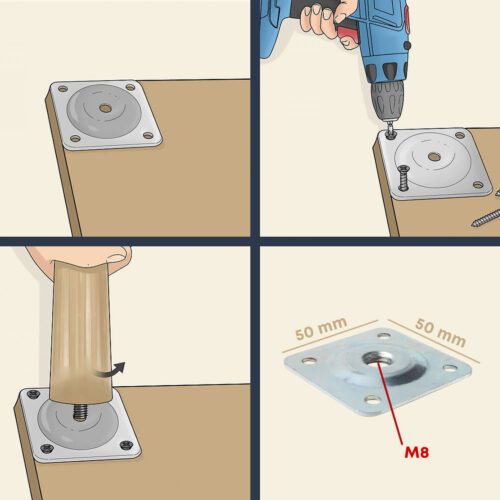 50 mm

50 mm

M8