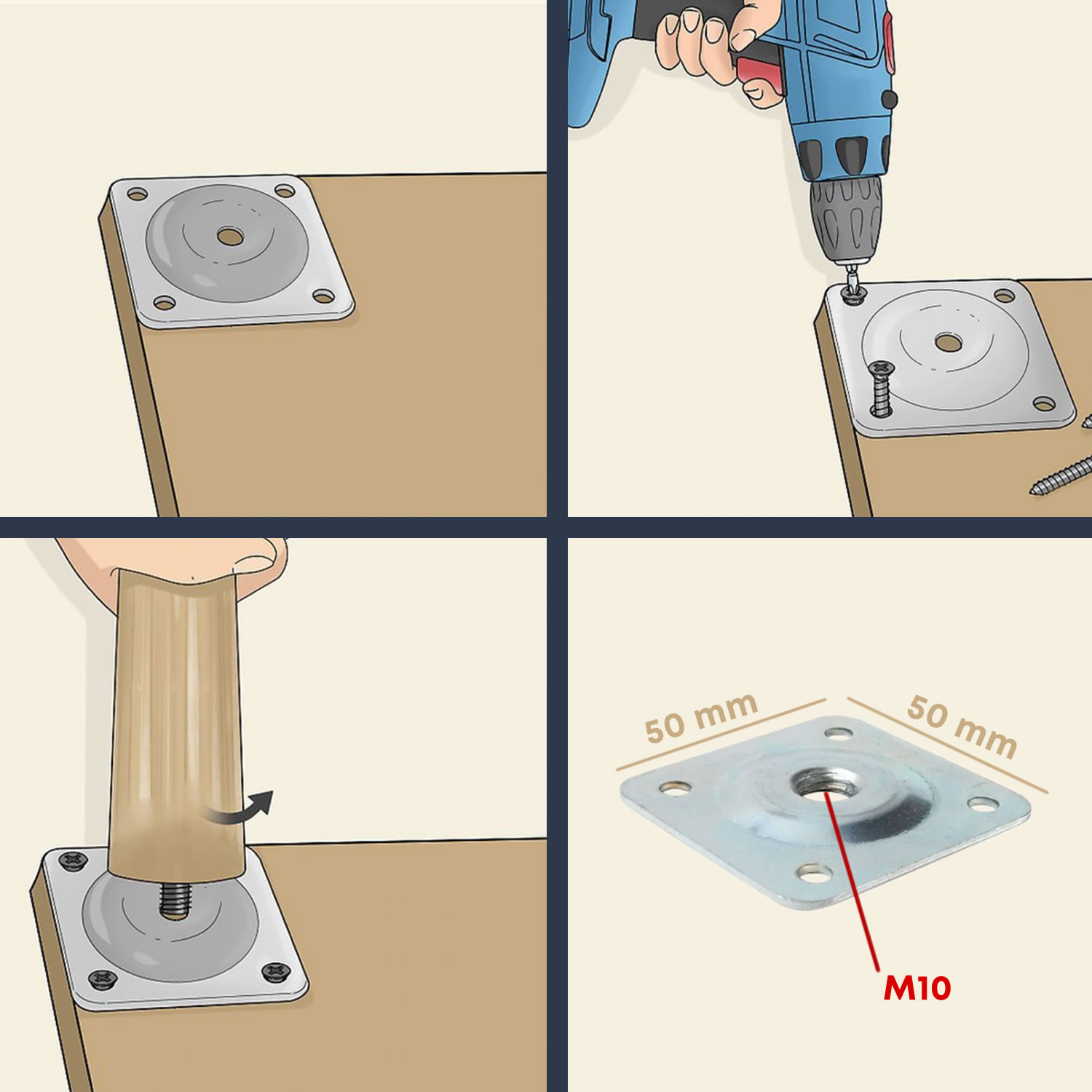 50 mm
50 mm
M10