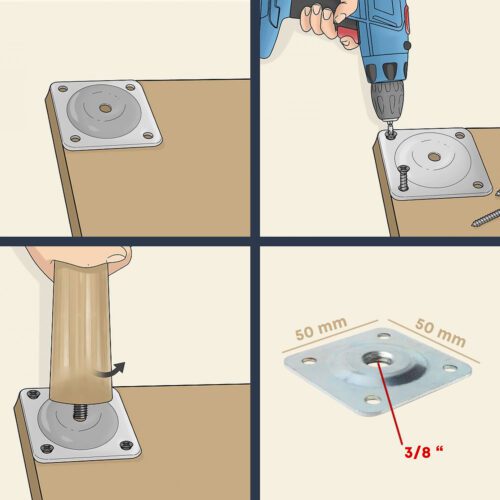 50 mm

50 mm

3/8 “